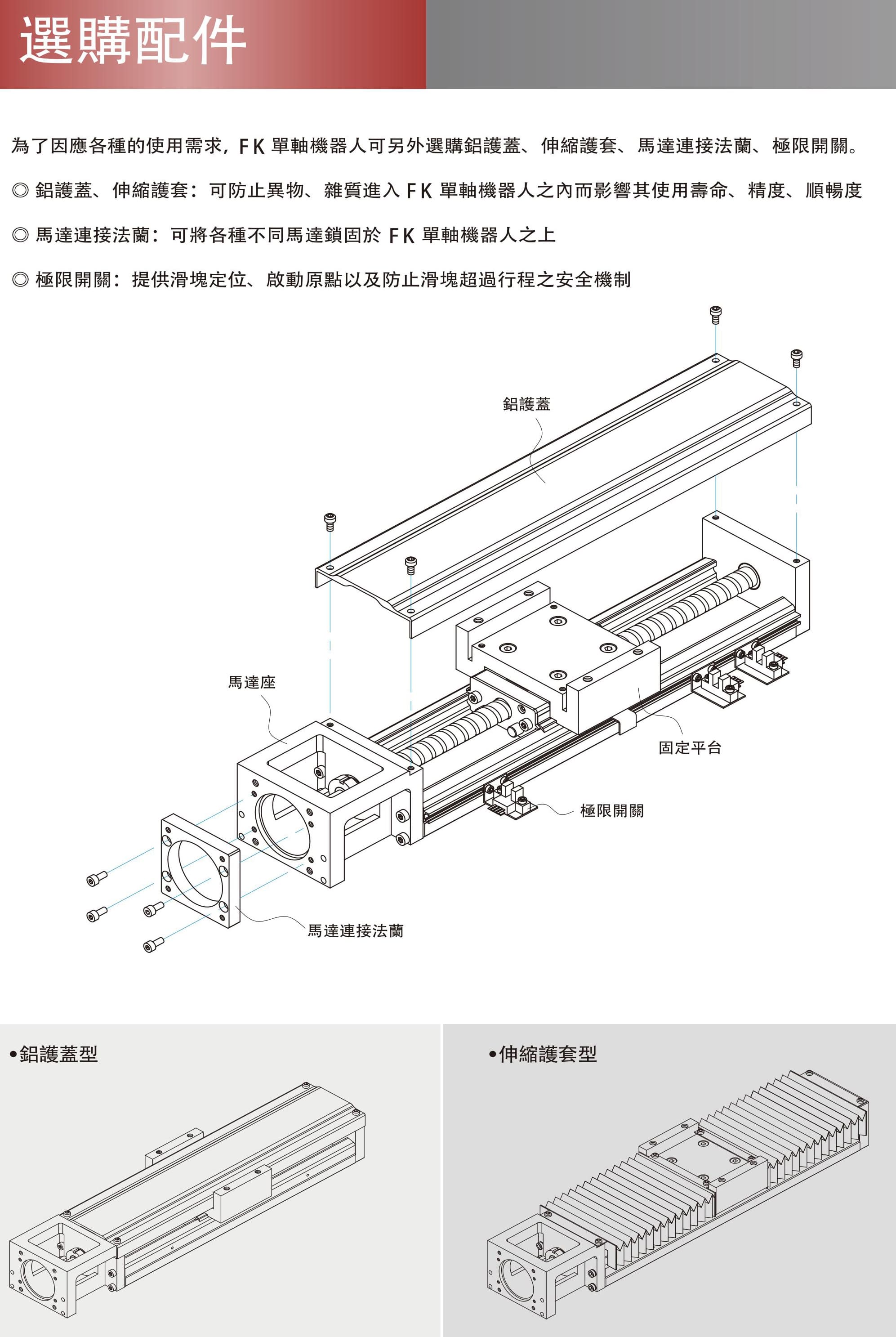 選購配件

為了因應各種的使用需求，FK 單軸機器人可另外選購鋁護蓋、伸縮護套、馬達連接法蘭、極限開關。

◎ 鋁護蓋、伸縮護套：可防止異物、雜質進入 FK 單軸機器人之內而影響其使用壽命、精度、順暢度

◎ 馬達連接法蘭：可將各種不同馬達鎖固於 FK 單軸機器人之上

◎ 極限開關：提供滑塊定位、啟動原點以及防止滑塊超過行程之安全機制

鋁護蓋

馬達座

固定平台

極限開關

馬達連接法蘭

•鋁護蓋型

•伸縮護套型